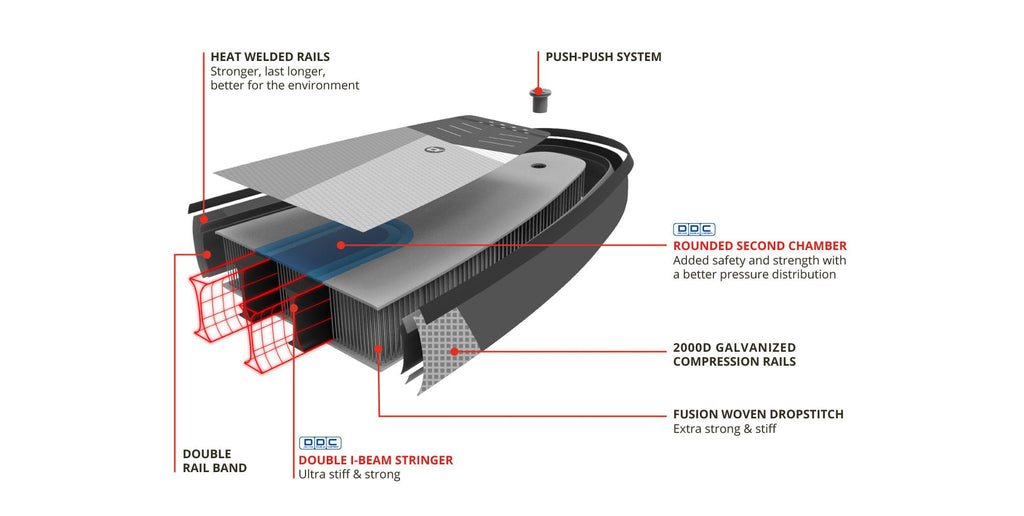 HEAT WELDED RAILS
Stronger, last longer, better for the environment

PUSH-PUSH SYSTEM

DDC
ROUNDED SECOND CHAMBER
Added safety and strength with a better pressure distribution

2000D GALVANIZED COMPRESSION RAILS

FUSION WOVEN DROPSTITCH
Extra strong & stiff

DOUBLE RAIL BAND

DDC
DOUBLE I-BEAM STRINGER
Ultra stiff & strong