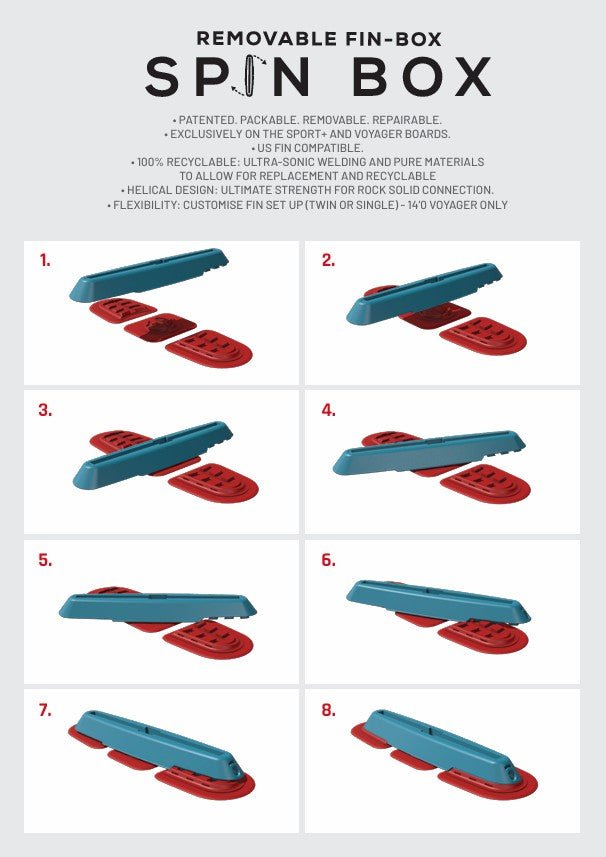 REMOVABLE FIN-BOX

SPIN BOX

• PATENTED. PACKABLE. REMOVABLE. REPAIRABLE.
• EXCLUSIVELY ON THE SPORT+ AND VOYAGER BOARDS.
• US FIN COMPATIBLE.
• 100% RECYCLABLE: ULTRA-SONIC WELDING AND PURE MATERIALS TO ALLOW FOR REPLACEMENT AND RECYCLABLE
• HELICAL DESIGN: ULTIMATE STRENGTH FOR ROCK SOLID CONNECTION.
• FLEXIBILITY: CUSTOMISE FIN SET UP (TWIN OR SINGLE) – 14'0 VOYAGER ONLY

1.

2.

3.

4.

5.

6.

7.

8.